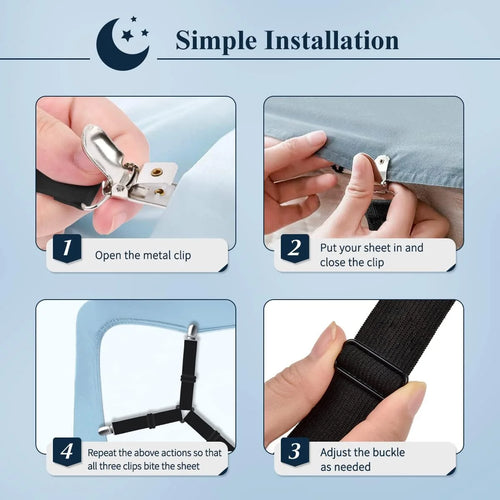 Simple Installation

1 Open the metal clip

2 Put your sheet in and close the clip

4 Repeat the above actions so that all three clips bite the sheet

3 Adjust the buckle as needed