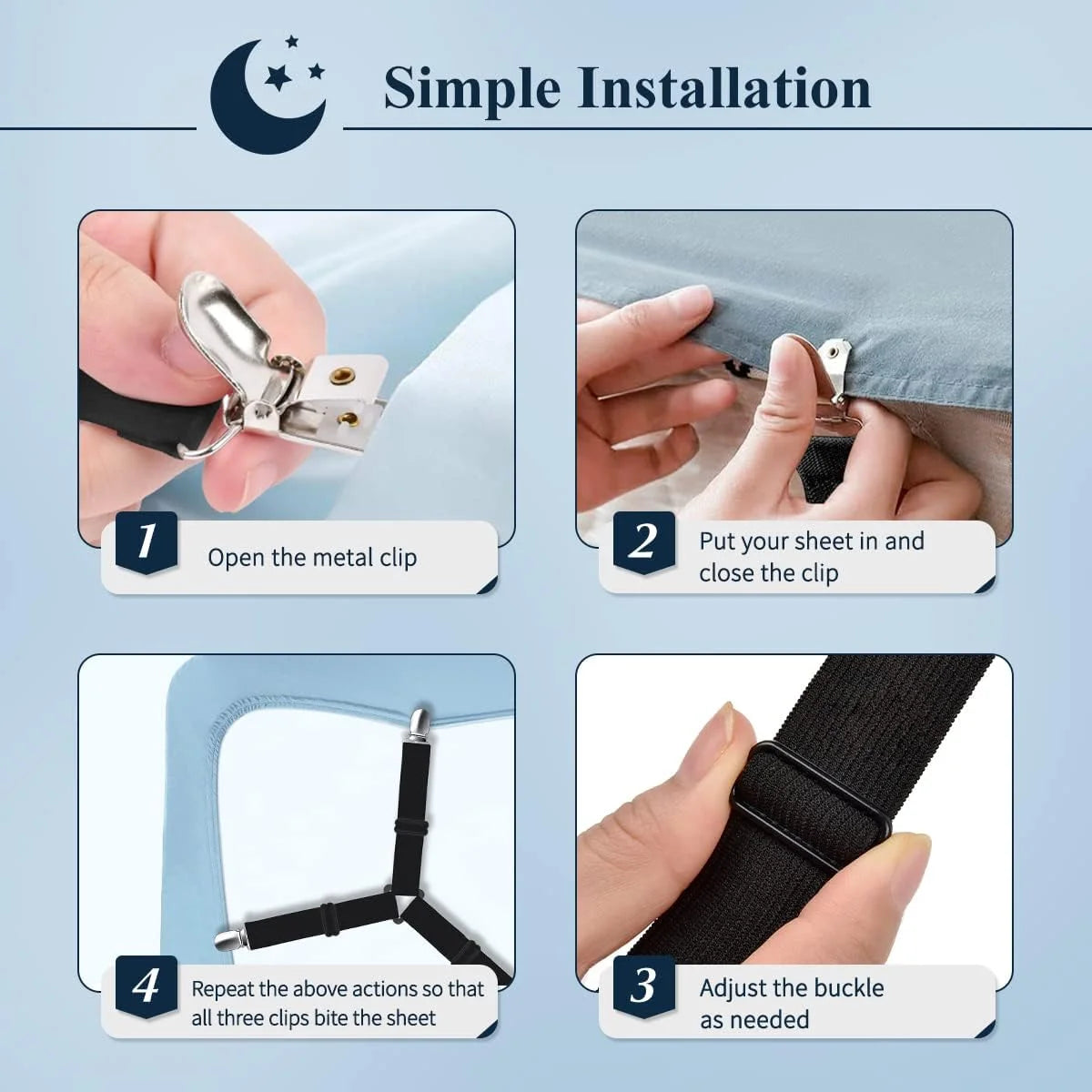 Simple Installation

1 Open the metal clip

2 Put your sheet in and close the clip

4 Repeat the above actions so that all three clips bite the sheet

3 Adjust the buckle as needed