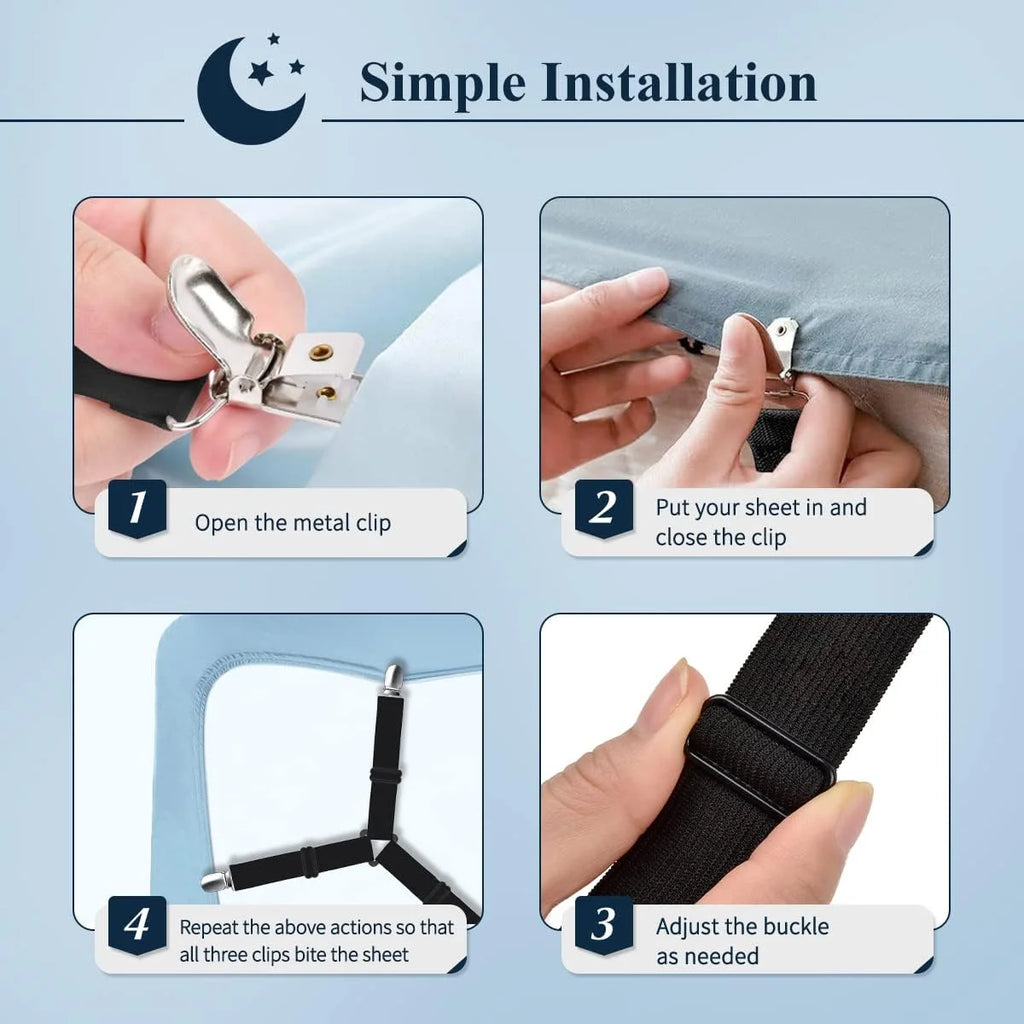 Simple Installation

1 Open the metal clip

2 Put your sheet in and close the clip

4 Repeat the above actions so that all three clips bite the sheet

3 Adjust the buckle as needed